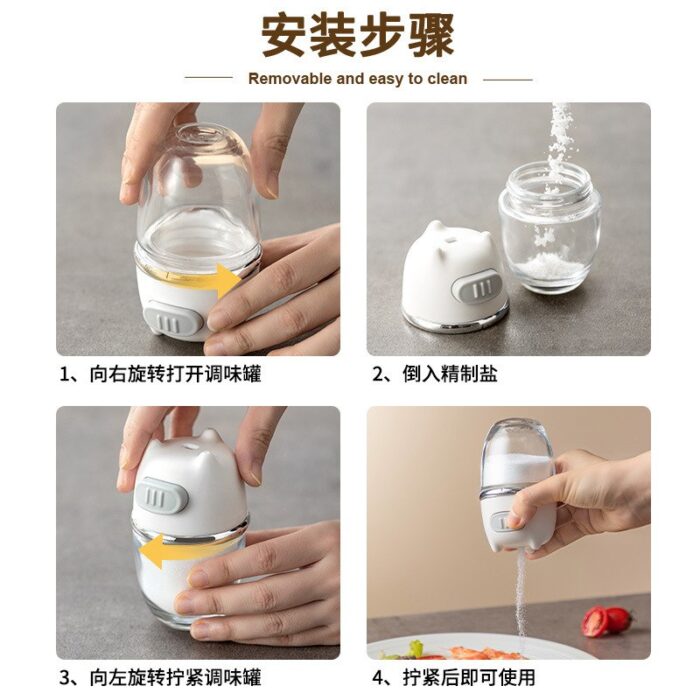 安装步骤

Removable and easy to clean

1、向右旋转打开调味罐

2、倒入精制盐

3、向左旋转拧紧调味罐

4、拧紧后即可使用